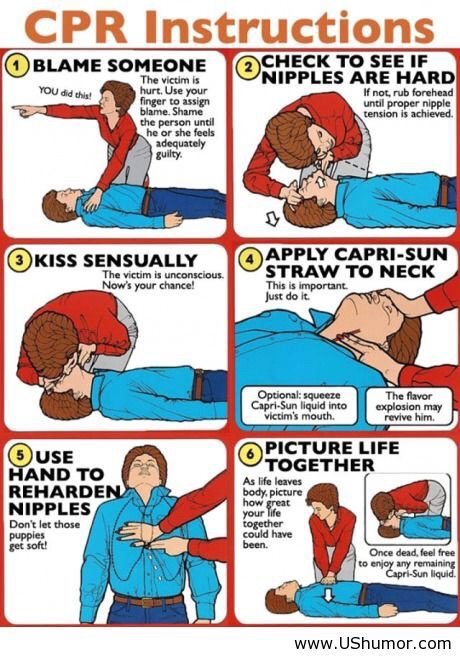 CPR Instructions

1 BLAME SOMEONE

YOU did this!

The victim is hurt. Use your finger to assign blame. Shame the person until he or she feels adequately guilty.

2 CHECK TO SEE IF NIPPLES ARE HARD

If not, rub forehead until proper nipple tension is achieved.

3 KISS SENSUALLY

The victim is unconscious. Now's your chance!

4 APPLY CAPRI-SUN STRAW TO NECK

This is important. Just do it.

Optional: squeeze Capri-Sun liquid into victim's mouth.

The flavor explosion may revive him.

5 USE HAND TO REHARDEN NIPPLES

Don't let those puppies get soft!

6 PICTURE LIFE TOGETHER

As life leaves body, picture how great your life together could have been.

Once dead, feel free to enjoy any remaining Capri-Sun liquid.

www.UShumor.com